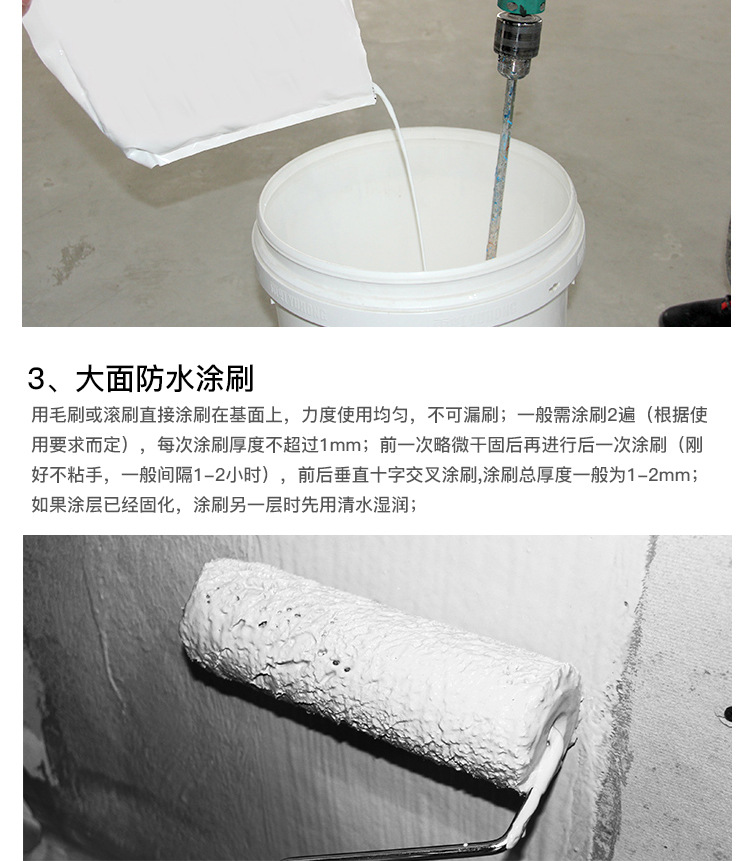 3、大面防水涂刷

用毛刷或滚刷直接涂刷在基面上，力度使用均匀，不可漏刷；一般需涂刷2遍（根据使用要求而定），每次涂刷厚度不超过1mm；前一次略微干固后再进行后一次涂刷（刚好不粘手，一般间隔1-2小时），前后垂直十字交叉涂刷,涂刷总厚度一般为1-2mm；如果涂层已经固化，涂刷另一层时先用清水湿润；